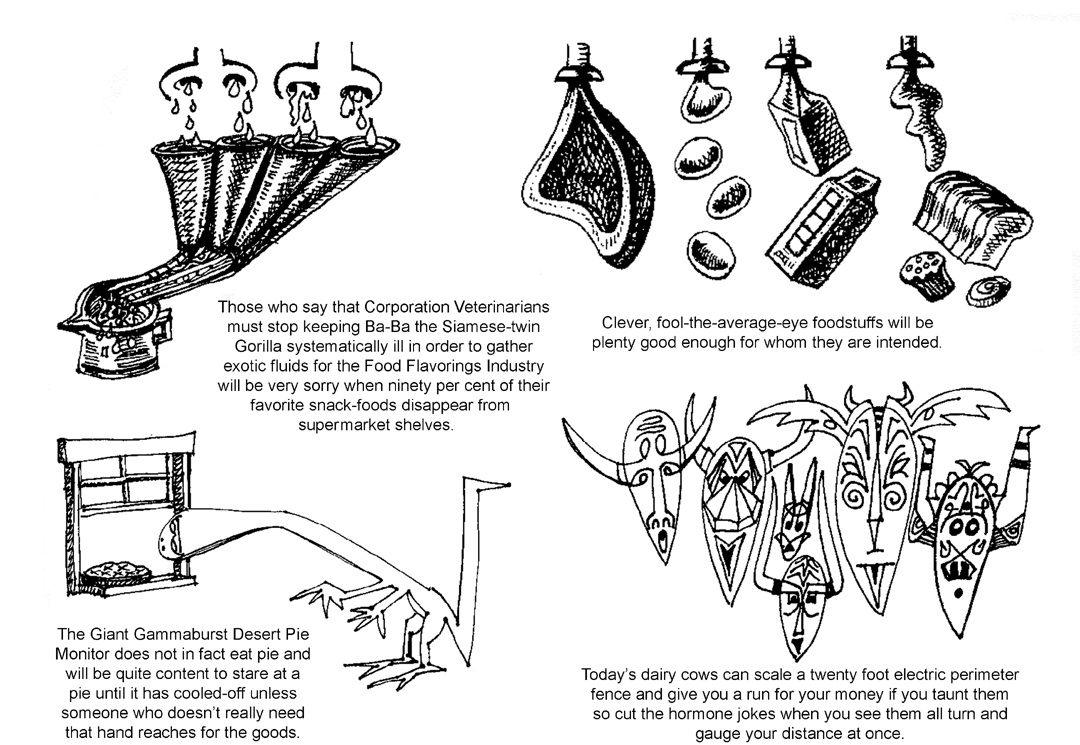 Those who say that Corporation Veterinarians must stop keeping Ba-Ba the Siamese-twin Gorilla systematically ill in order to gather exotic fluids for the Food Flavorings Industry will be very sorry when ninety per cent of their favorite snack-foods disappear from supermarket shelves.

Clever, fool-the-average-eye foodstuffs will be plenty good enough for whom they are intended.

The Giant Gammaburst Desert Pie Monitor does not in fact eat pie and will be quite content to stare at a pie until it has cooled-off unless someone who doesn't really need that hand reaches for the goods.

Today's dairy cows can scale a twenty foot electric perimeter fence and give you a run for your money if you taunt them so cut the hormone jokes when you see them all turn and gauge your distance at once.