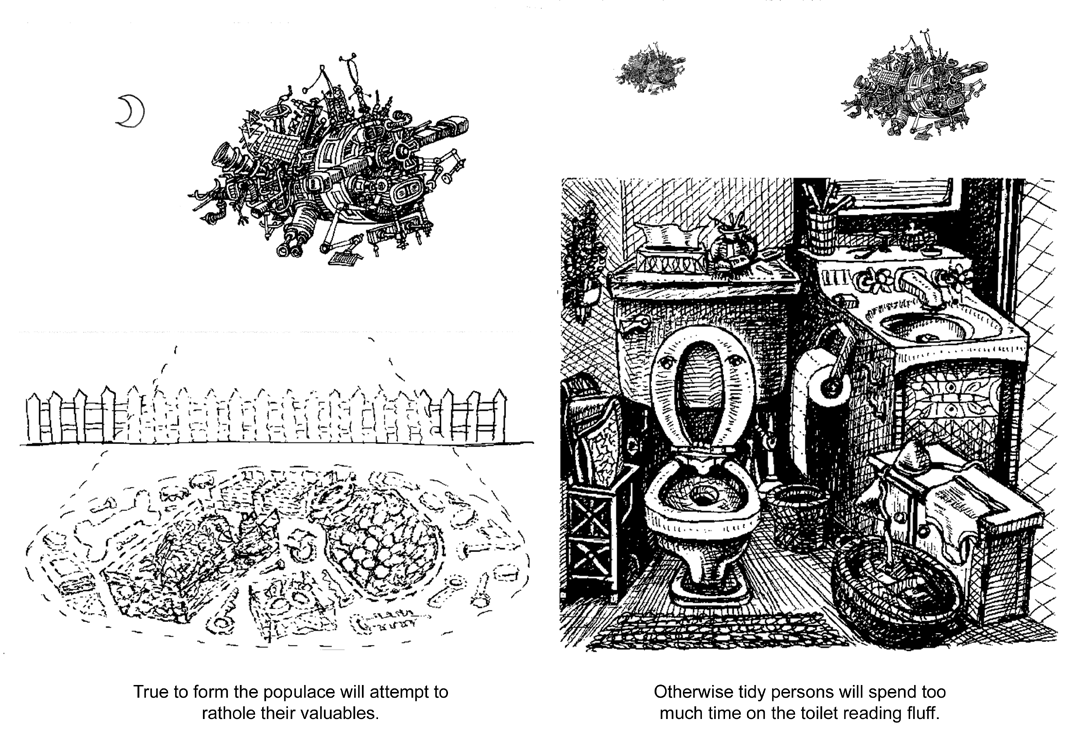 True to form the populace will attempt to rathole their valuables.

Otherwise tidy persons will spend too much time on the toilet reading fluff.