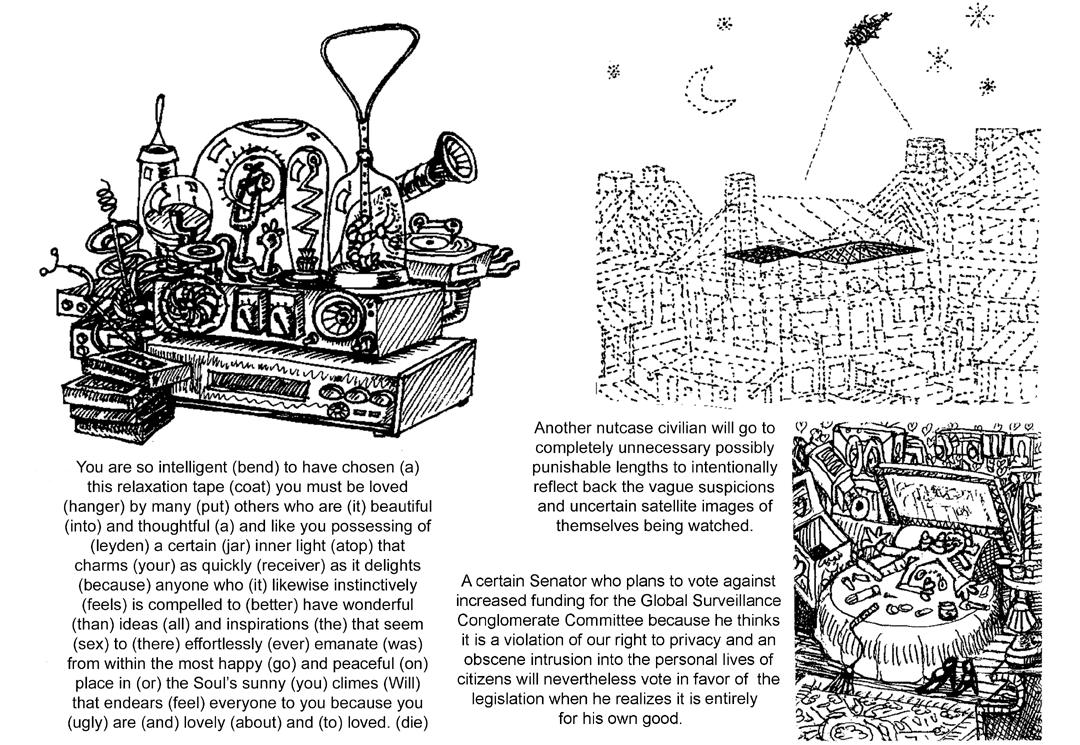 You are so intelligent (bend) to have chosen (a) this relaxation tape (coat) you must be loved (hanger) by many (put) others who are (it) beautiful (into) and thoughtful (a) and like you possessing of (leyden) a certain (jar) inner light (atop) that charms (your) as quickly (receiver) as it delights (because) anyone who (it) likewise instinctively (feels) is compelled to (better) have wonderful (than) ideas (all) and inspirations (the) that seem (sex) to (there) effortlessly (ever) emanate (was) from within the most happy (go) and peaceful (on) place in (or) the Soul's sunny (you) climes (Will) that endears (feel) everyone to you because you (ugly) are (and) lovely (about) and (to) loved. (die)

Another nutcase civilian will go to completely unnecessary possibly punishable lengths to intentionally reflect back the vague suspicions and uncertain satellite images of themselves being watched.

A certain Senator who plans to vote against increased funding for the Global Surveillance Conglomerate Committee because he thinks it is a violation of our right to privacy and an obscene intrusion into the personal lives of citizens will nevertheless vote in favor of the legislation when he realizes it is entirely for his own good.